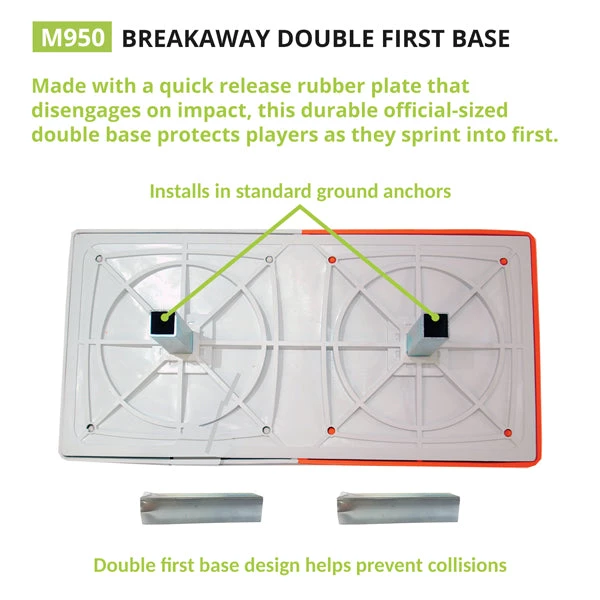 M950 BREAKAWAY DOUBLE FIRST BASE

Made with a quick release rubber plate that disengages on impact, this durable official-sized double base protects players as they sprint into first.

Installs in standard ground anchors

Double first base design helps prevent collisions